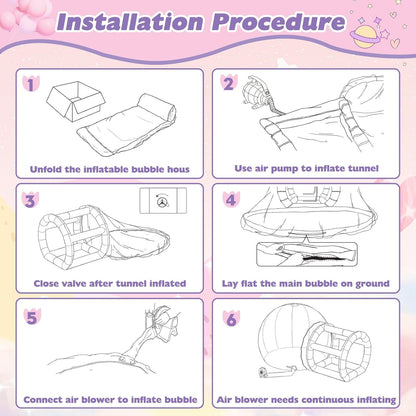 Installation Procedure

1
Unfold the inflatable bubble hous

2
Use air pump to inflate tunnel

3
Close valve after tunnel inflated

4
Lay flat the main bubble on ground

5
Connect air blower to inflate bubble

6
Air blower needs continuous inflating